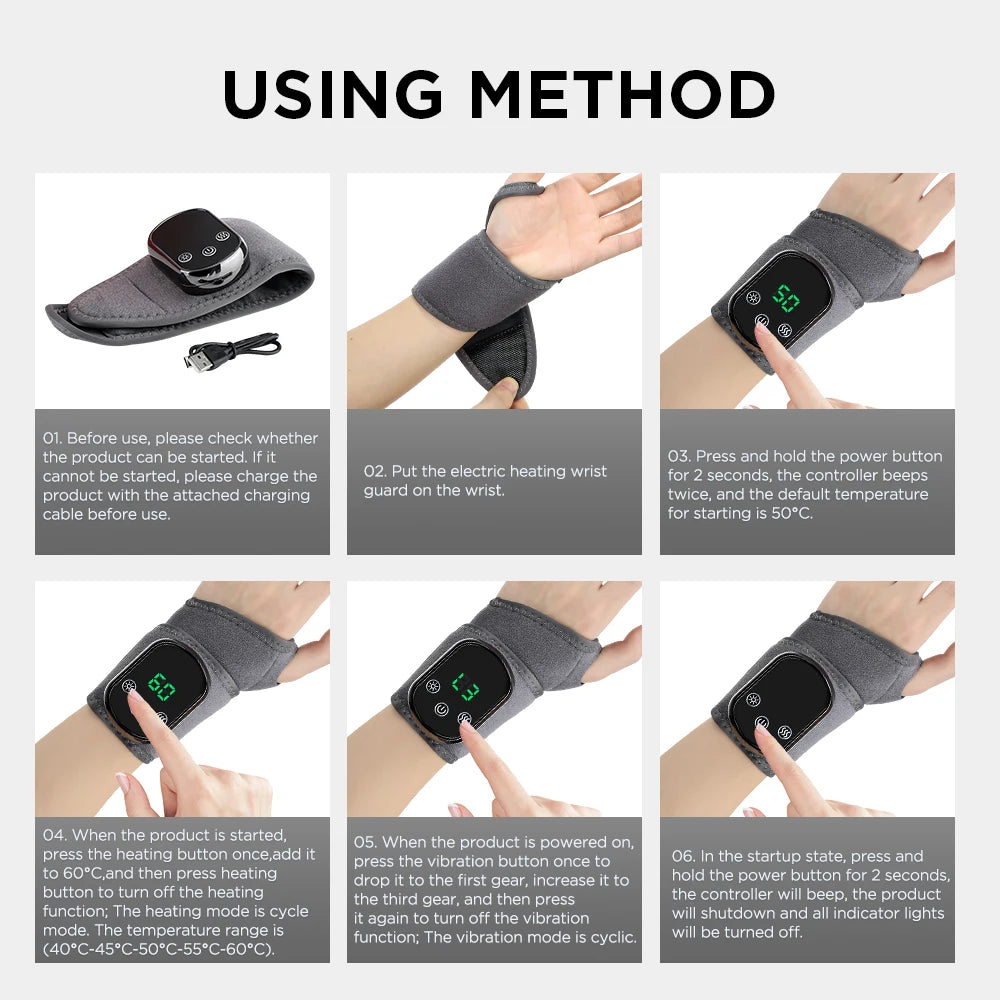 USING METHOD

01. Before use, please check whether the product can be started. If it cannot be started, please charge the product with the attached charging cable before use.

02. Put the electric heating wrist guard on the wrist.

50

03. Press and hold the power button for 2 seconds, the controller beeps twice, and the default temperature for starting is 50°C.

60

04. When the product is started, press the heating button once,add it to 60°C,and then press heating button to turn off the heating function; The heating mode is cycle mode. The temperature range is (40°C-45°C-50°C-55°C-60°C).

L3

05. When the product is powered on, press the vibration button once to drop it to the first gear, increase it to the third gear, and then press it again to turn off the vibration function; The vibration mode is cyclic.

06. In the startup state, press and hold the power button for 2 seconds, the controller will beep, the product will shutdown and all indicator lights will be turned off.